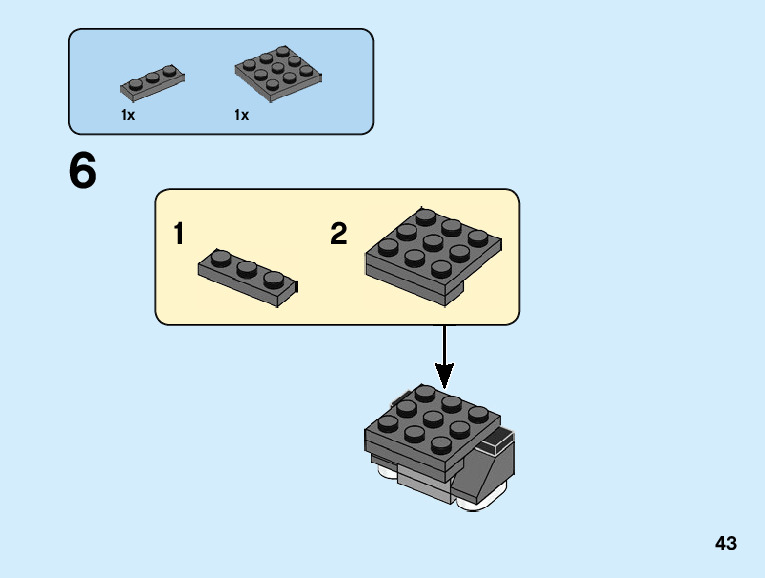 1x

1x

6

1

2

43