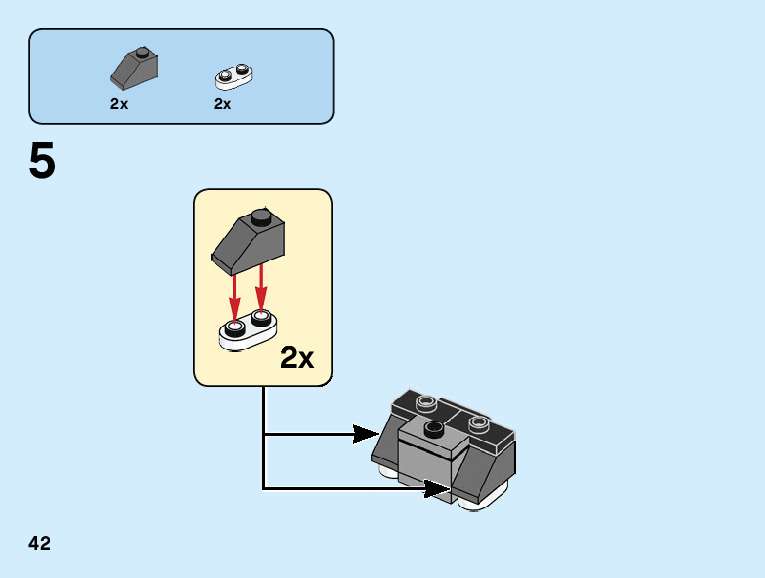 2x 2x

5

2x

42