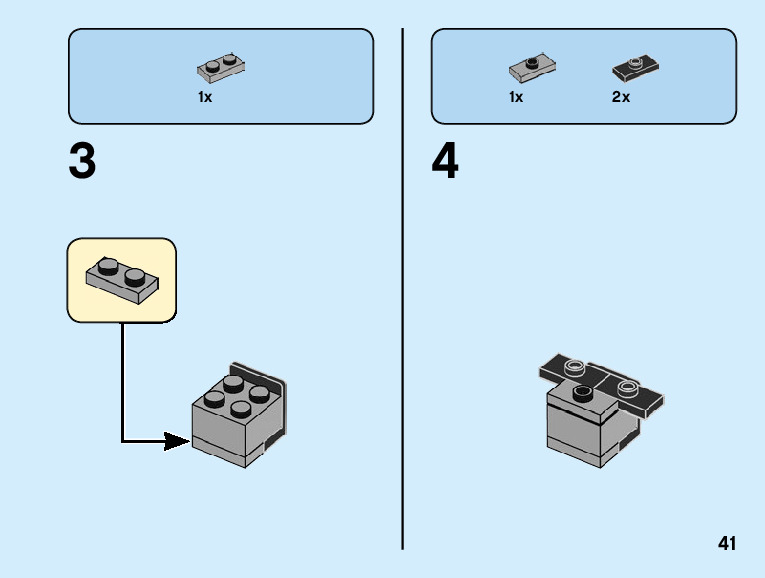 1x

3

1x 2x

4

41