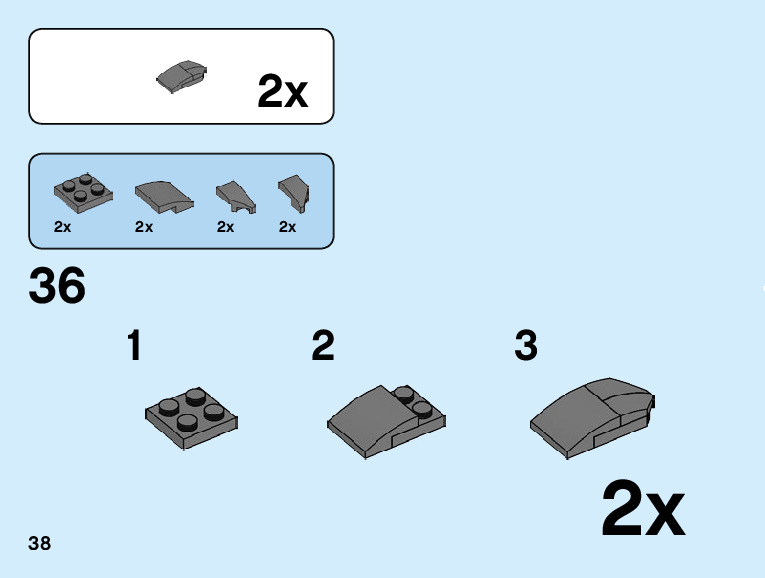 2x

2x 2x 2x 2x

36

1

2

3

2x

38