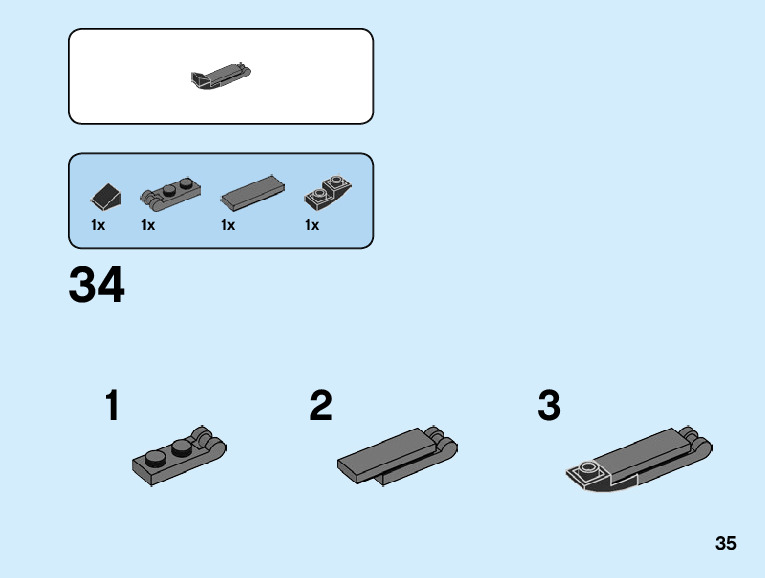 1x 1x 1x 1x

34

1

2

3

35