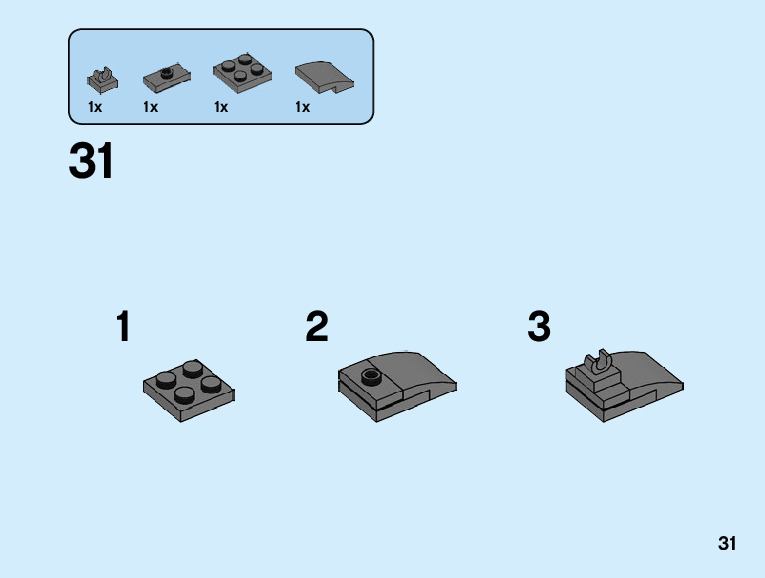 1x 1x 1x 1x

31

1

2

3

31