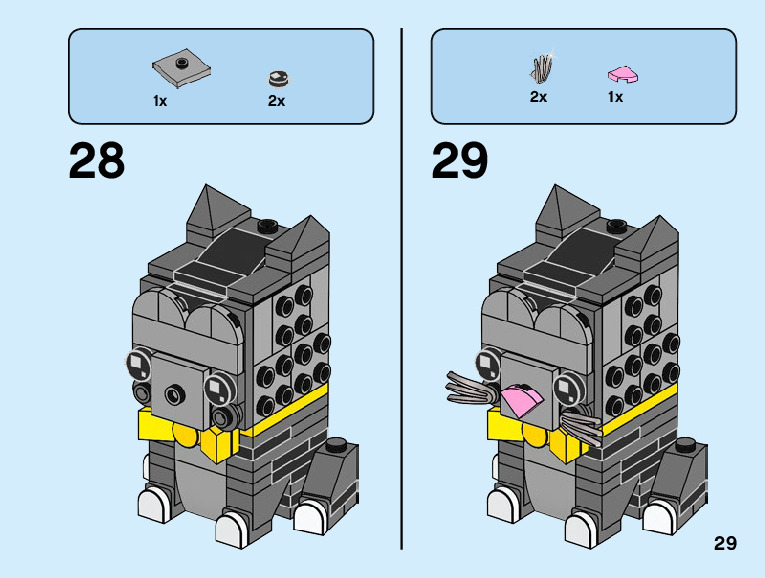 1x 2x

28

2x 1x

29

29