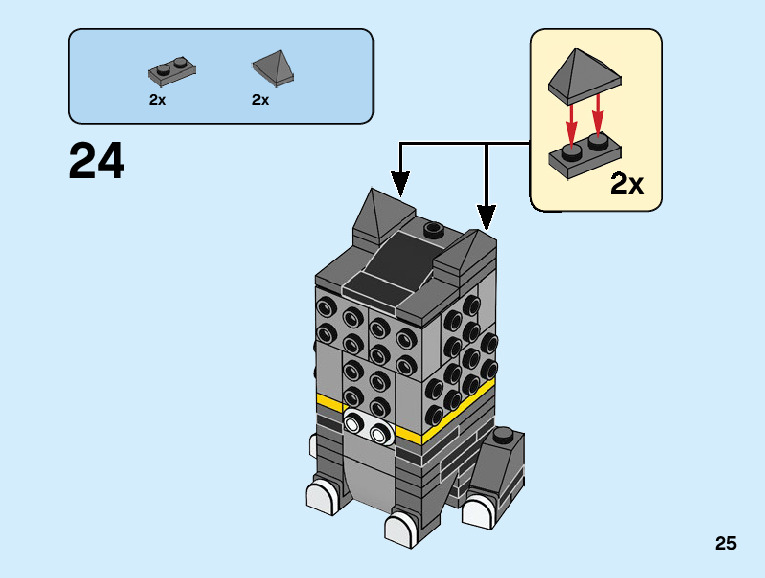 2x 2x

24

2x

25