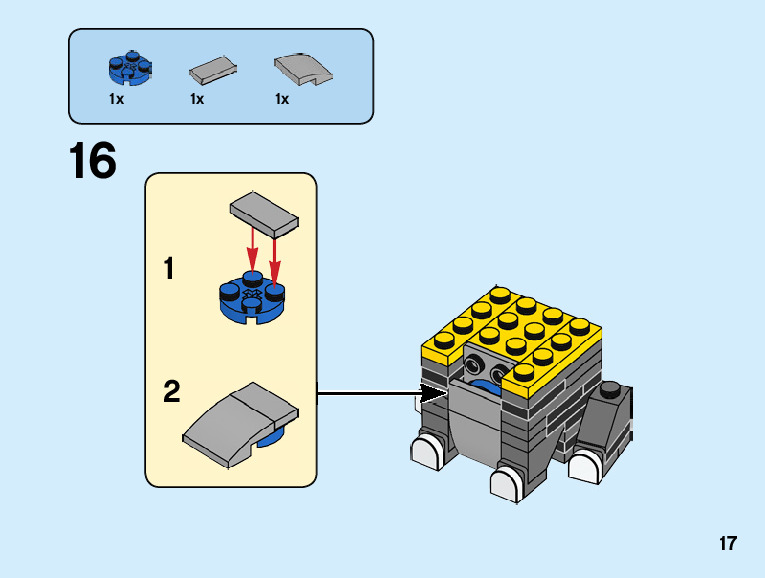 1x 1x 1x

16

1

2

17