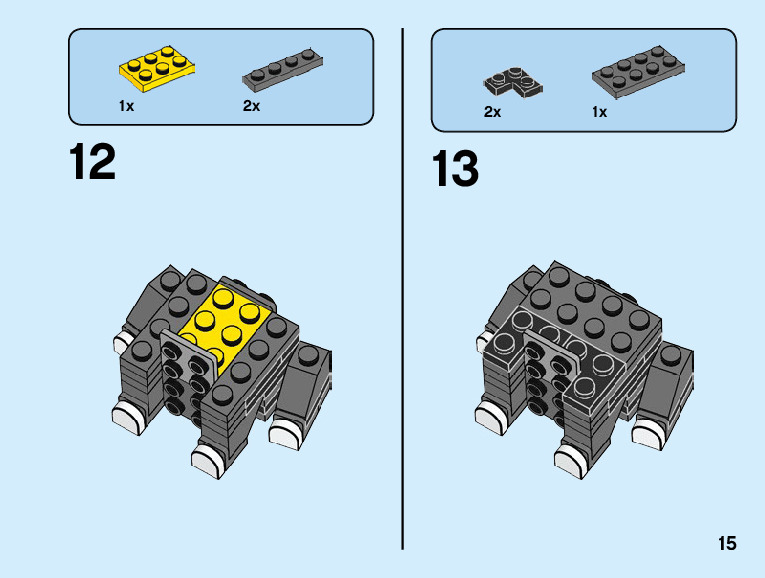 1x 2x

12

2x 1x

13

15