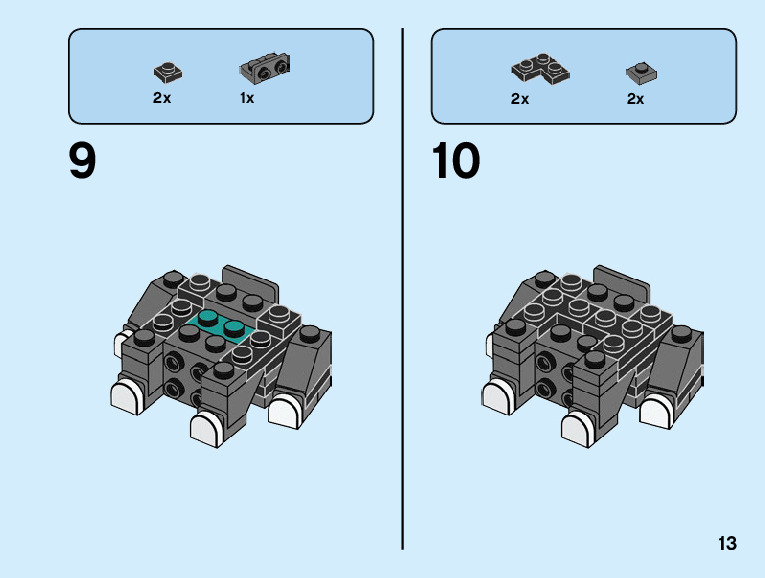 2x 1x

9

2x 2x

10

13