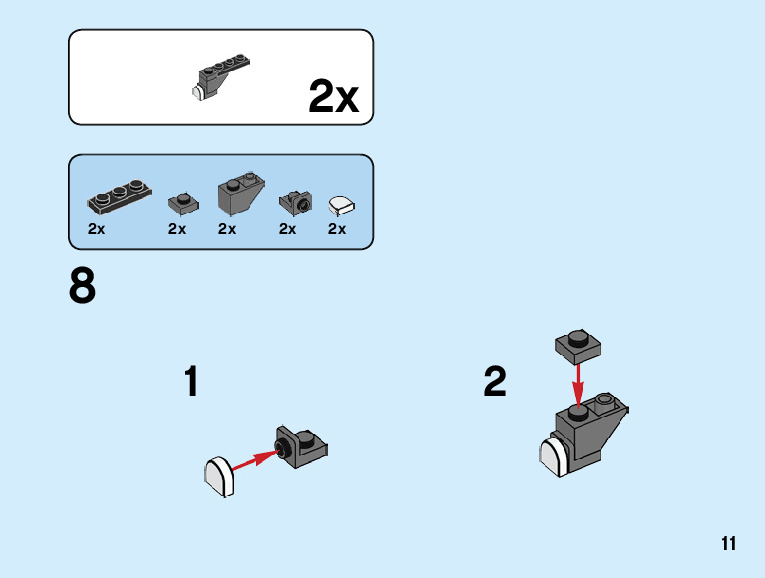 2x

2x
2x
2x
2x
2x

8

1

2

11