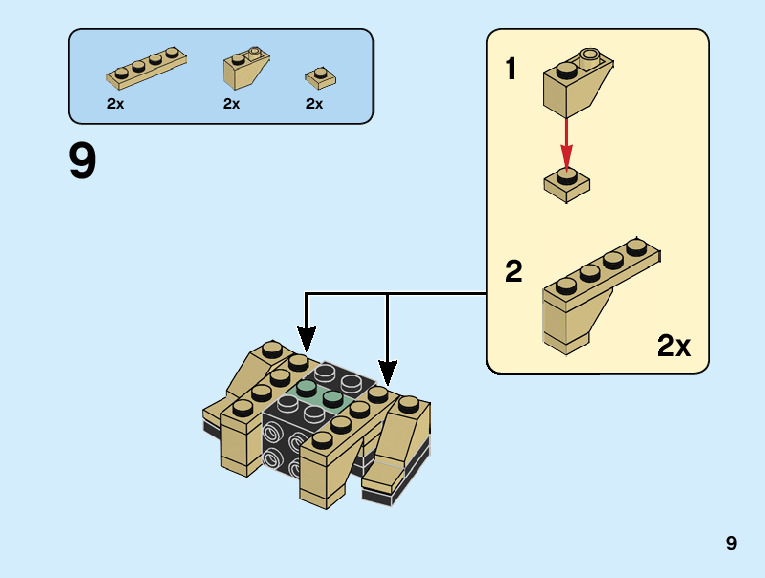 2x 2x 2x

9

1

2

2x

9