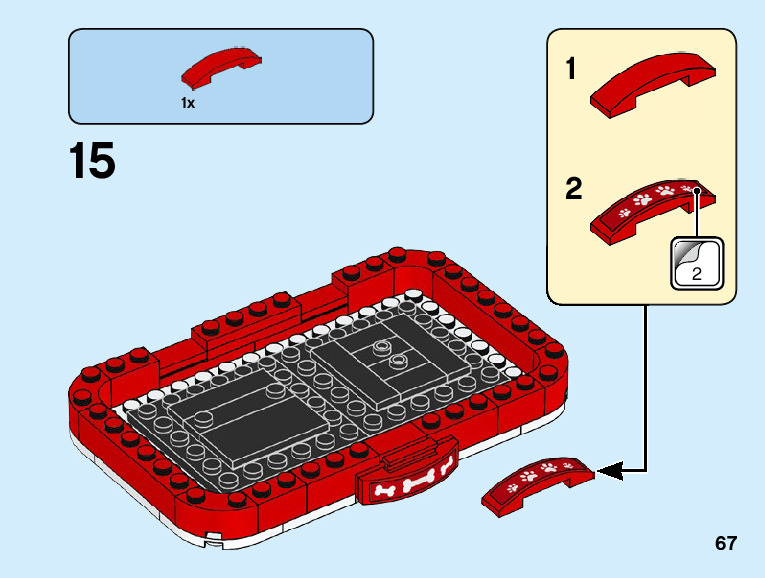 1x

15

1

2

2

67