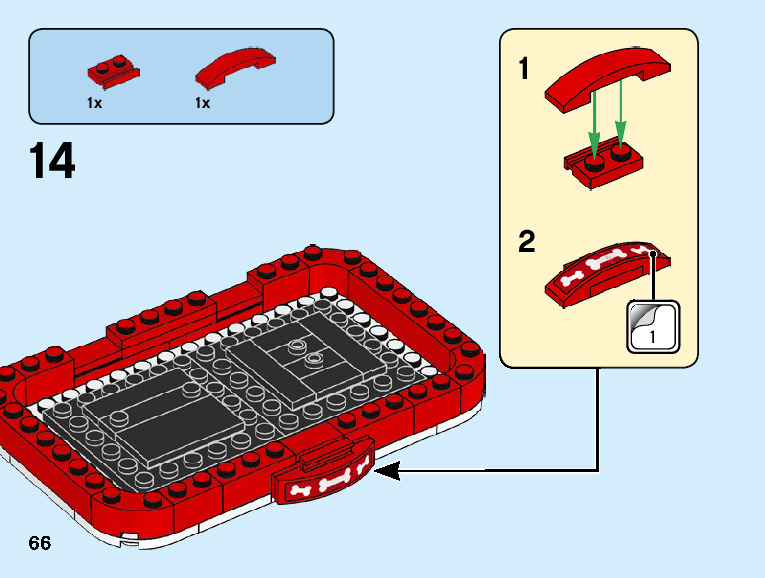 1x
1x

14

1

2

1

66