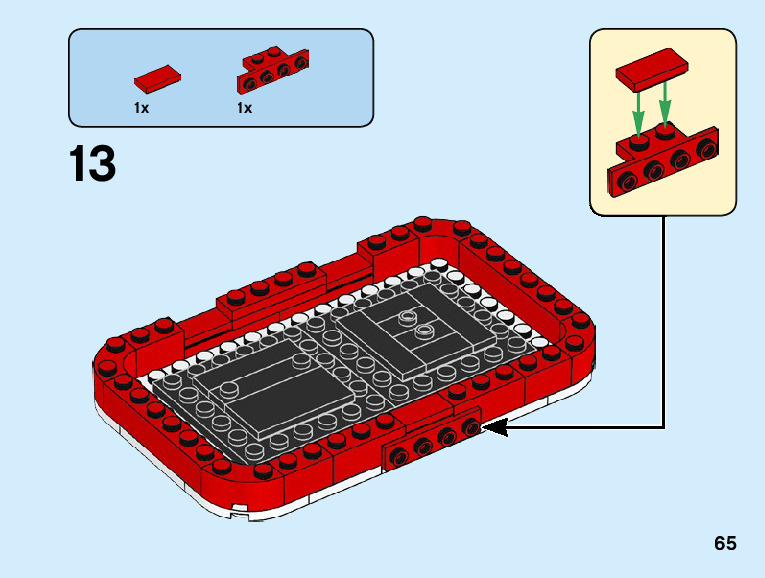 1x
1x

13

65