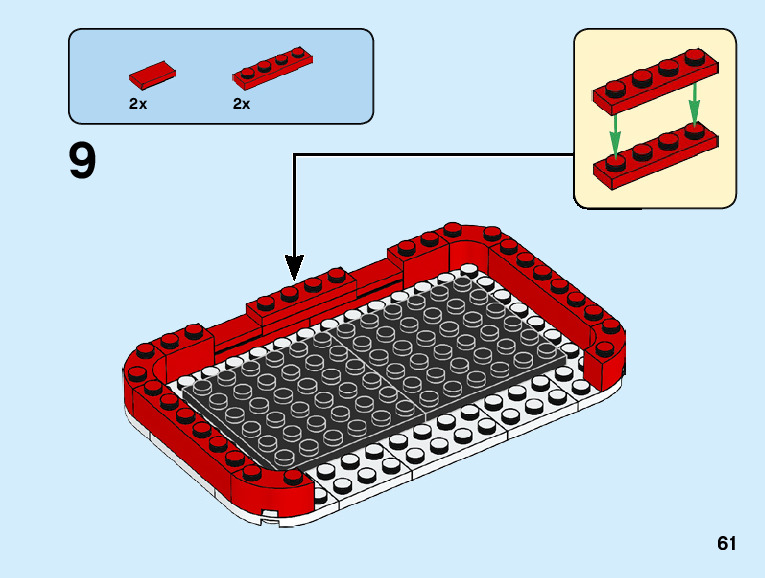 2x
2x

9

61