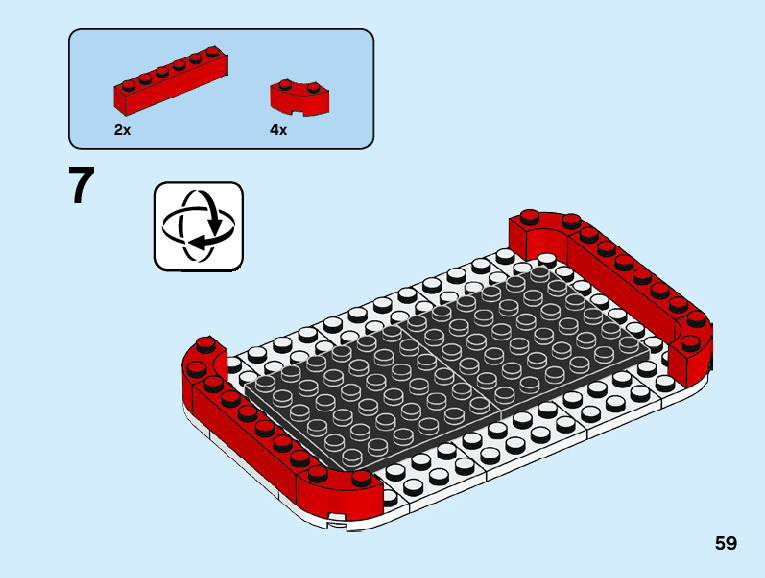 2x

4x

7

59