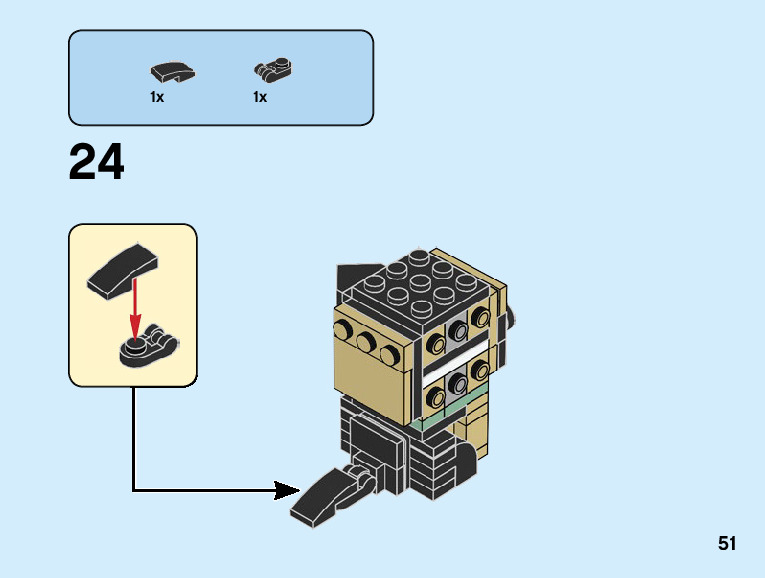 1x
1x

24

51