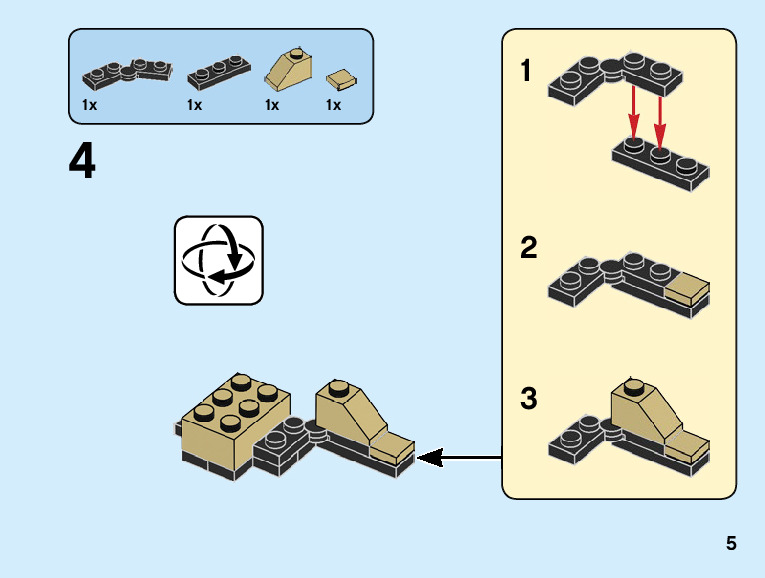 1x
1x
1x
1x

4

1

2

3

5