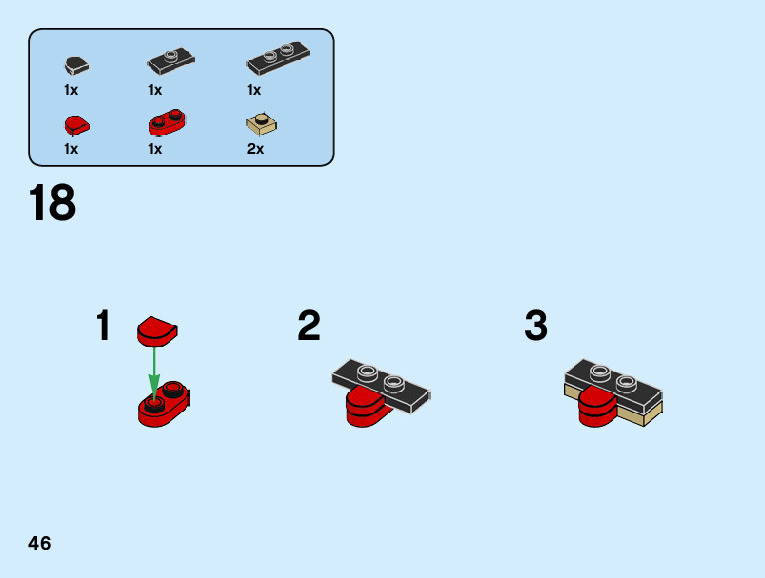 1x 1x 1x
1x 1x 2x

18

1

2

3

46