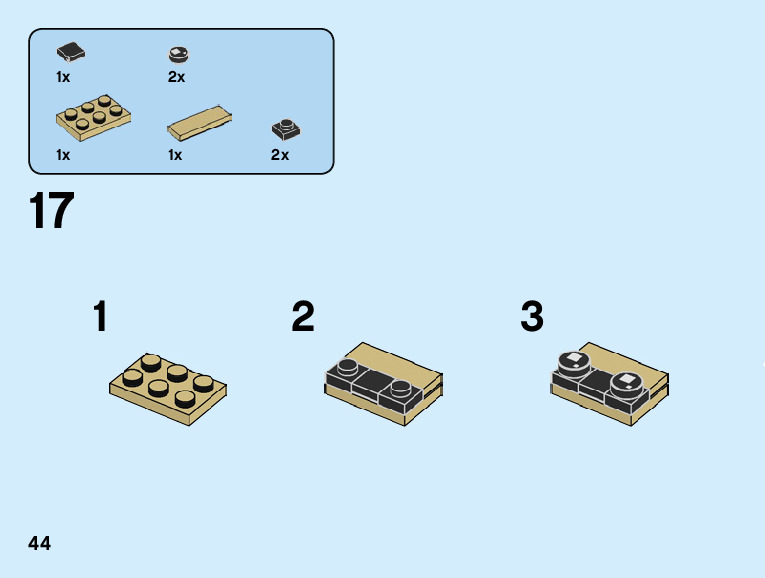 1x
2x
1x
1x
2x

17

1
2
3

44