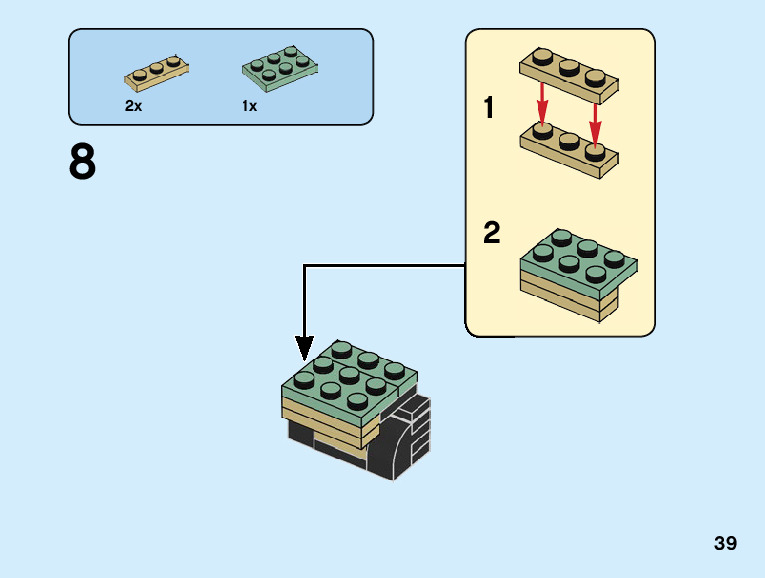 2x
1x

8

1

2

39