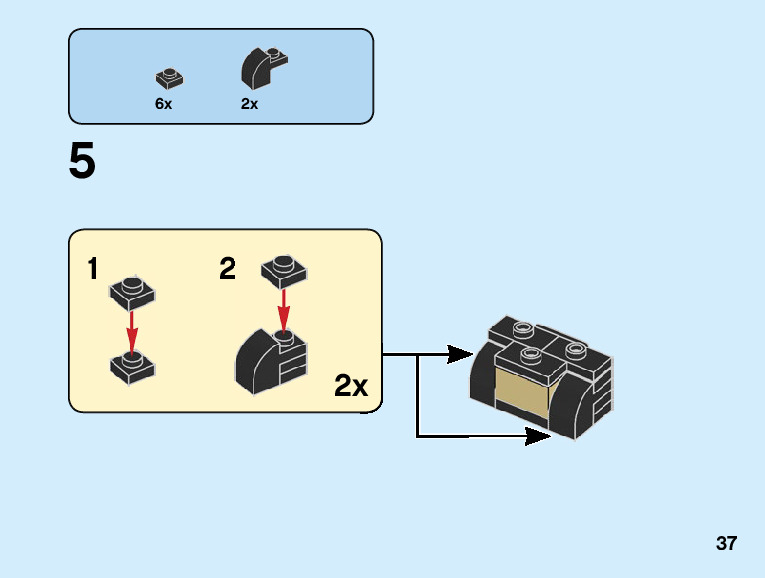 6x

2x

5

1

2

2x

37