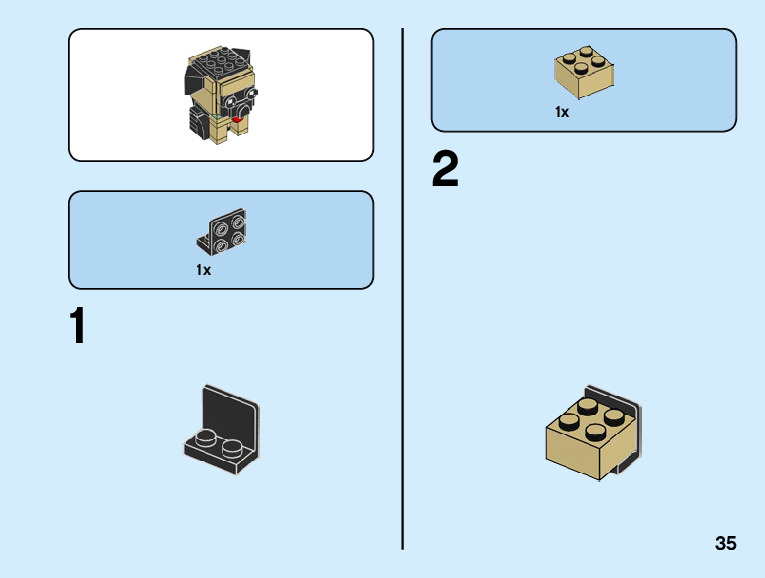 1x

1

1x

2

35