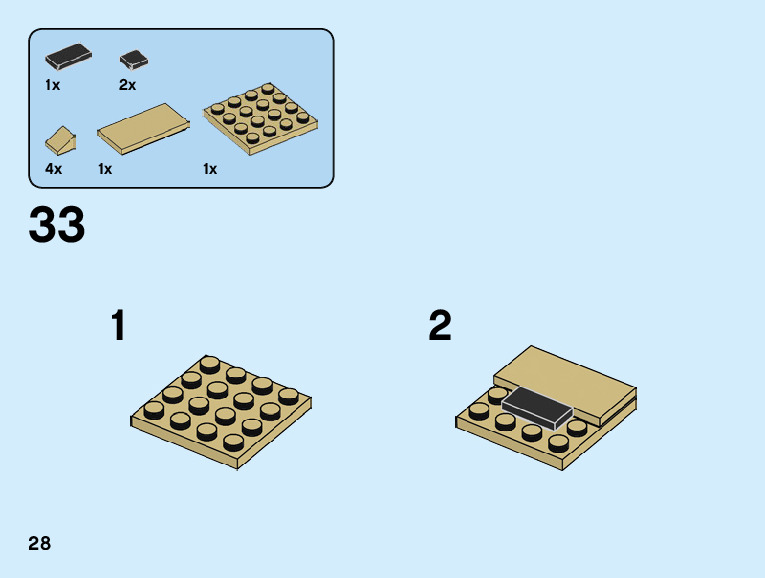 1x 2x

4x 1x 1x

33

1

2

28