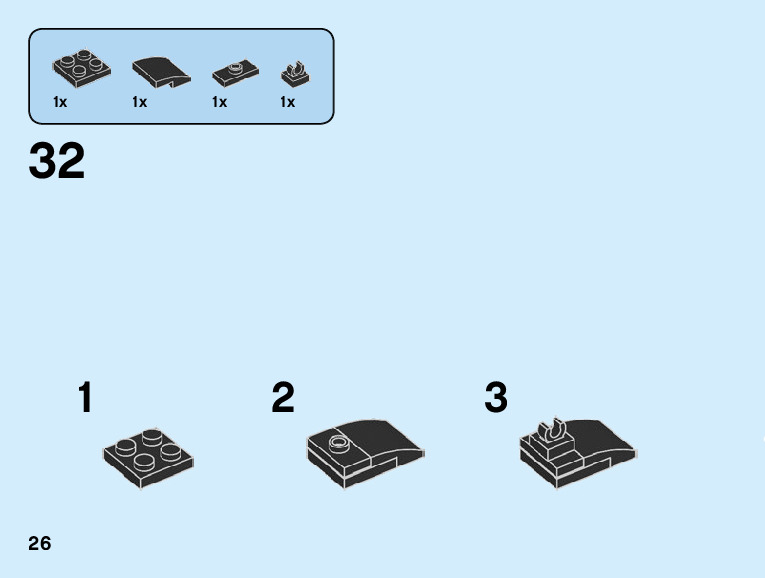 1x 1x 1x 1x

32

1

2

3

26