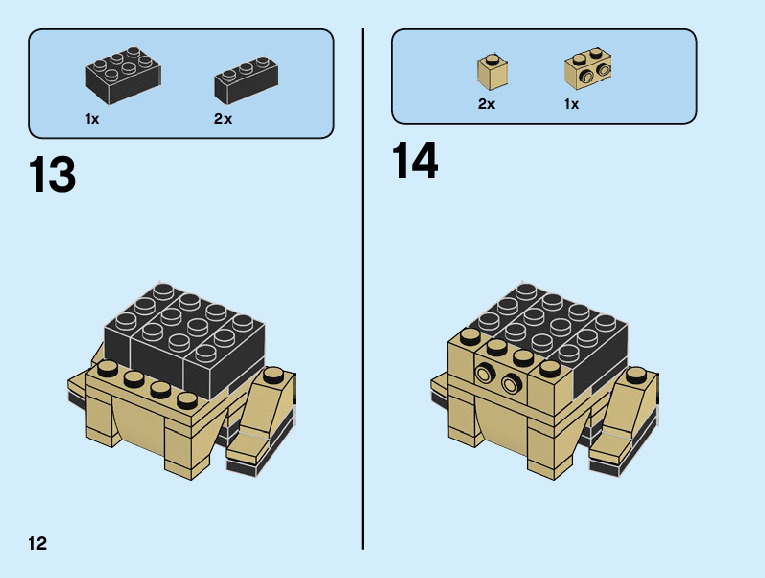 1x

2x

13

2x

1x

14

12