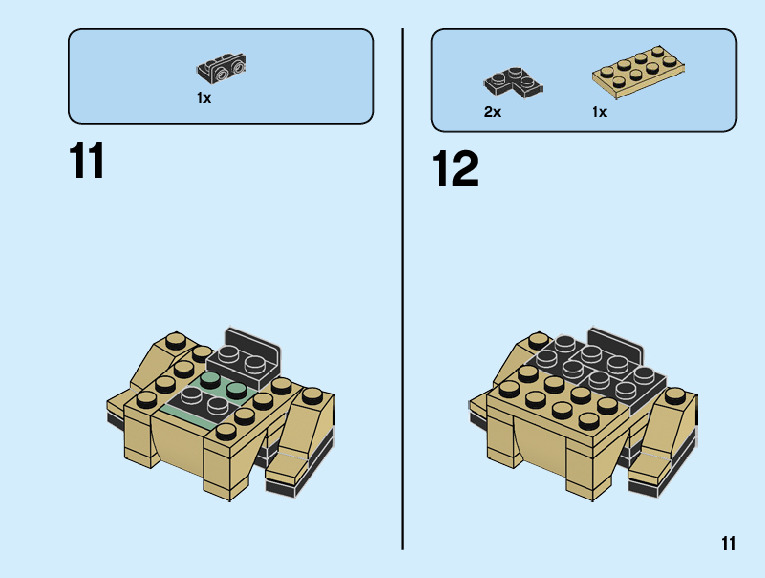 1x

11

2x

1x

12

11