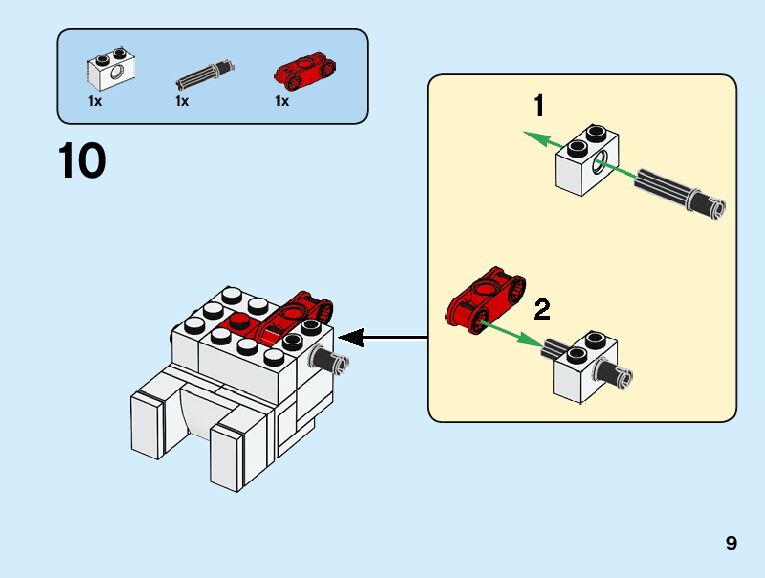 1x
1x
1x

10

1

2

9