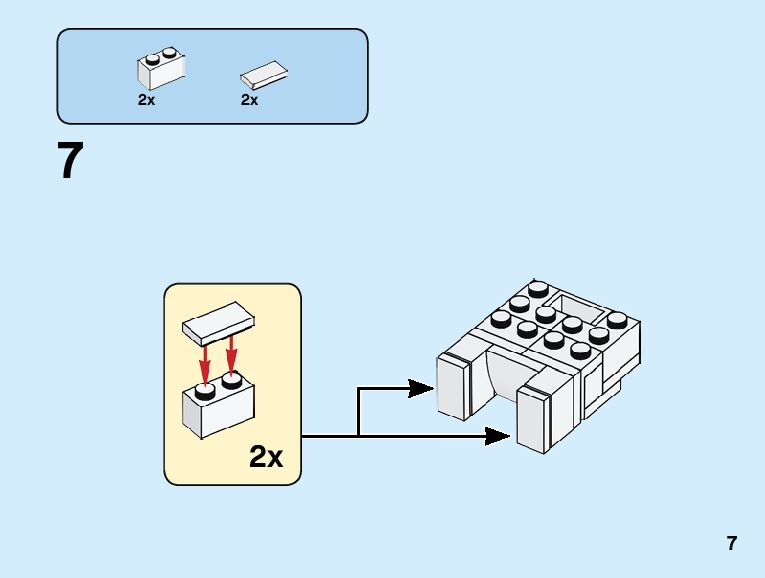 2x
2x

7

2x

7