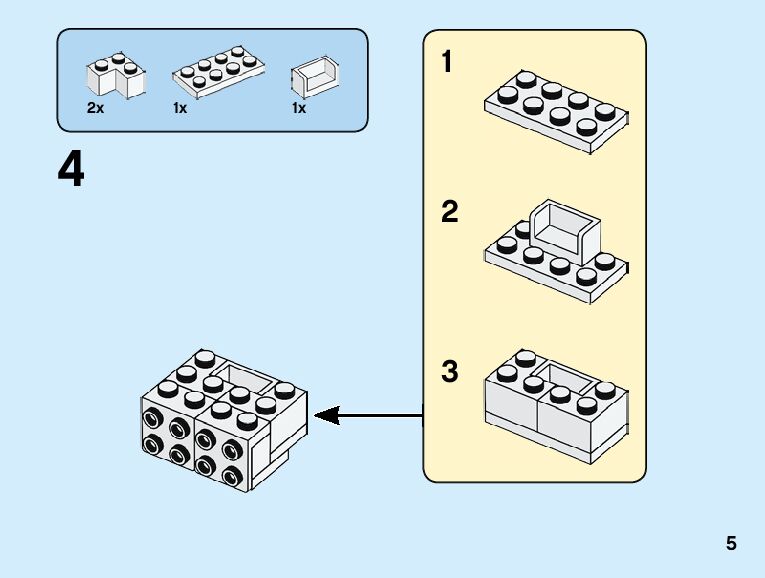 2x
1x
1x

4

1

2

3

5