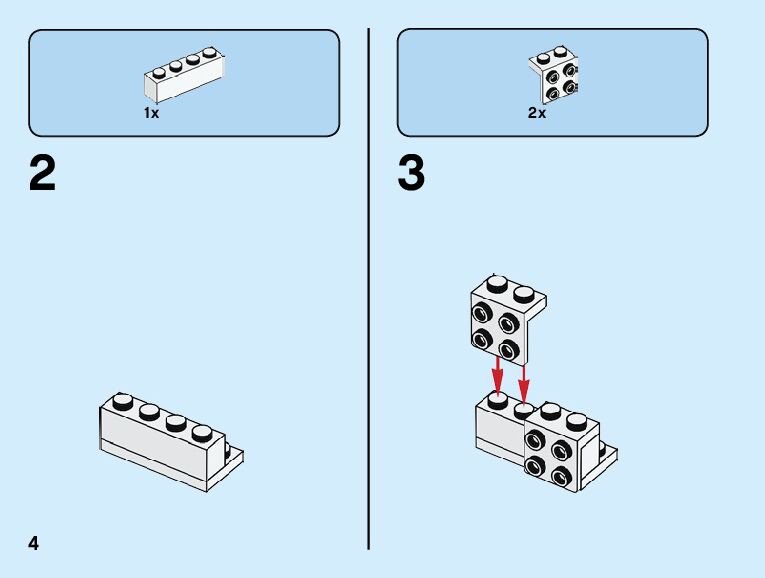 1x

2

2x

3

4