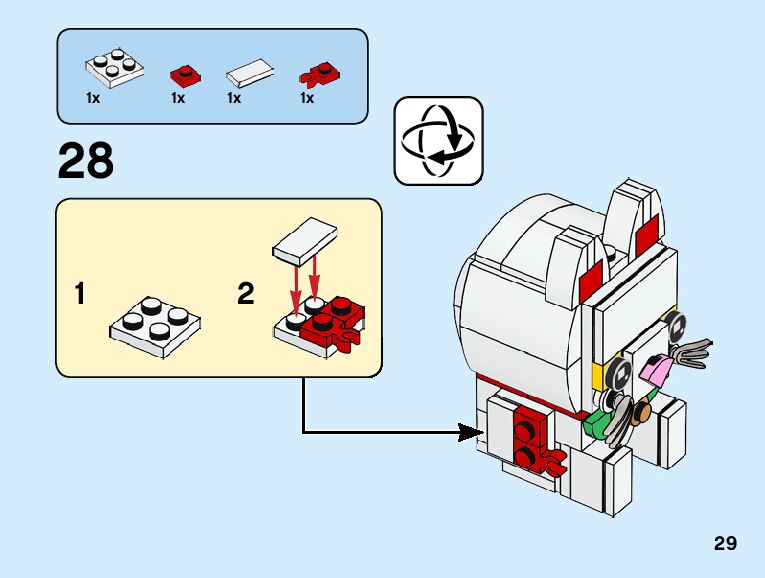 1x 1x 1x 1x

28

1

2

29