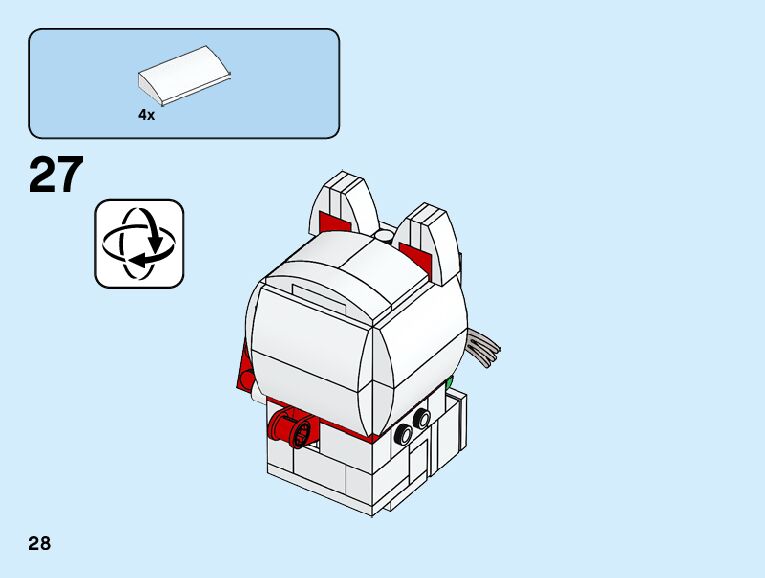 4x

27

28