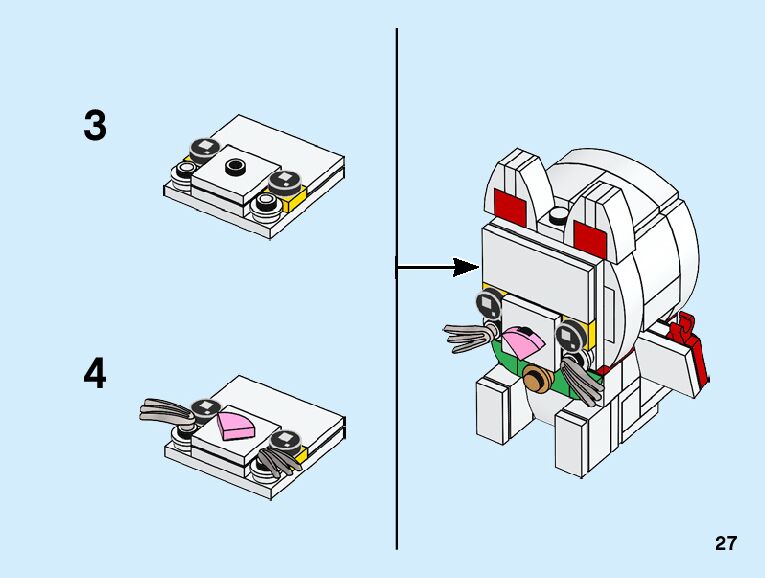 3

4

27