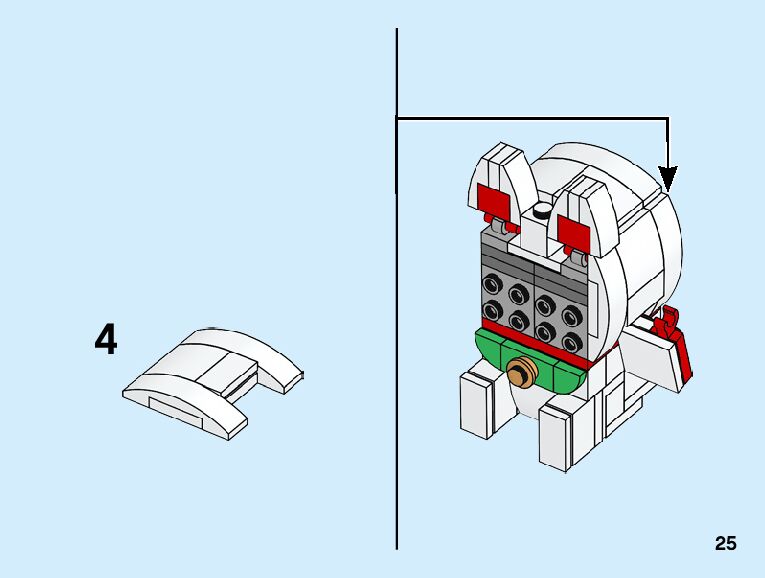 4

25