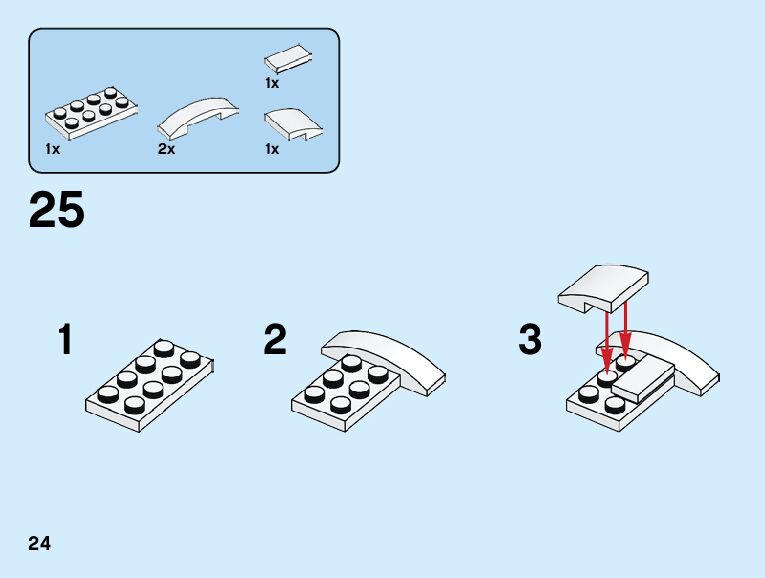 1x

1x

2x

1x

25

1

2

3

24