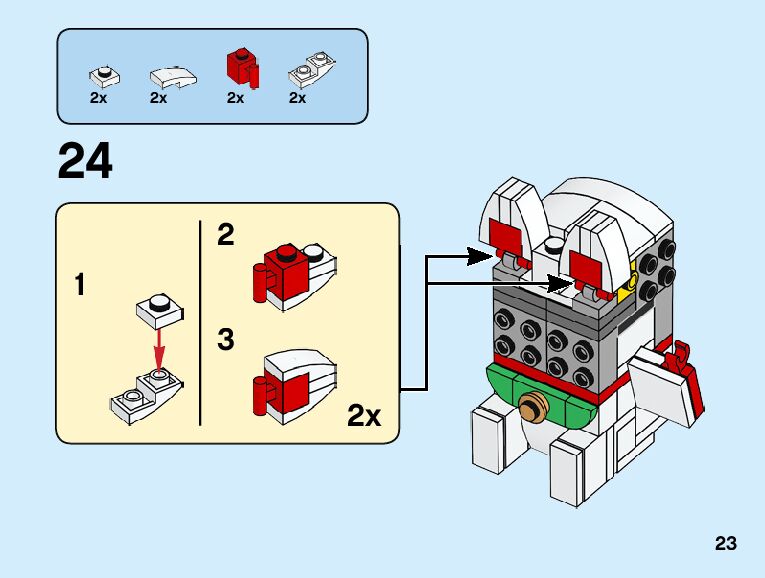 2x 2x 2x 2x

24

1

2

3

2x

23