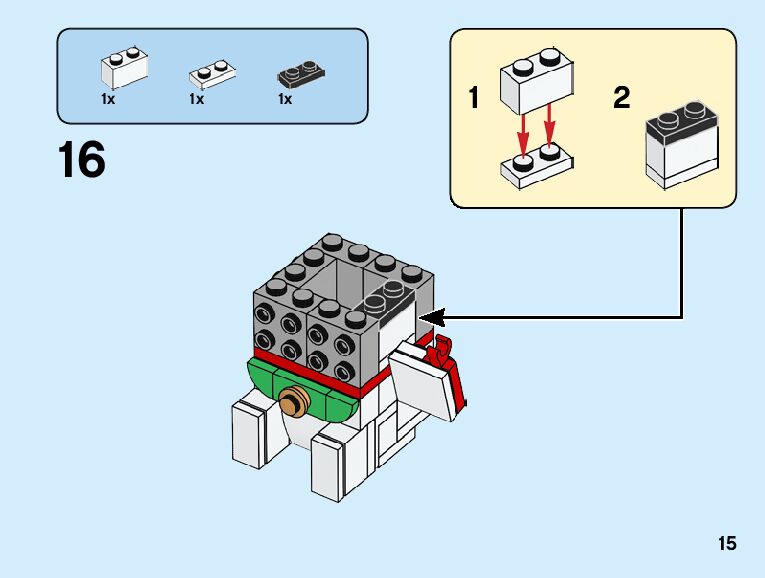 1x
1x
1x

16

1
2

15