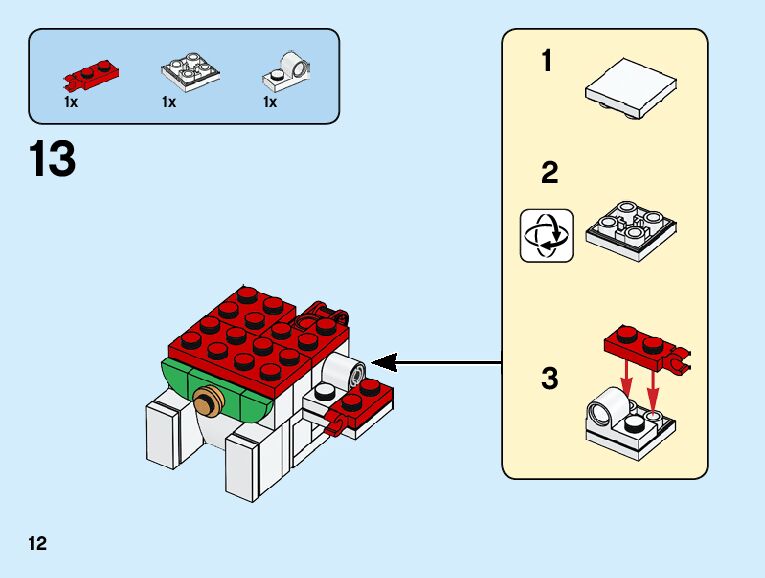 1x
1x
1x

13

1

2

3

12