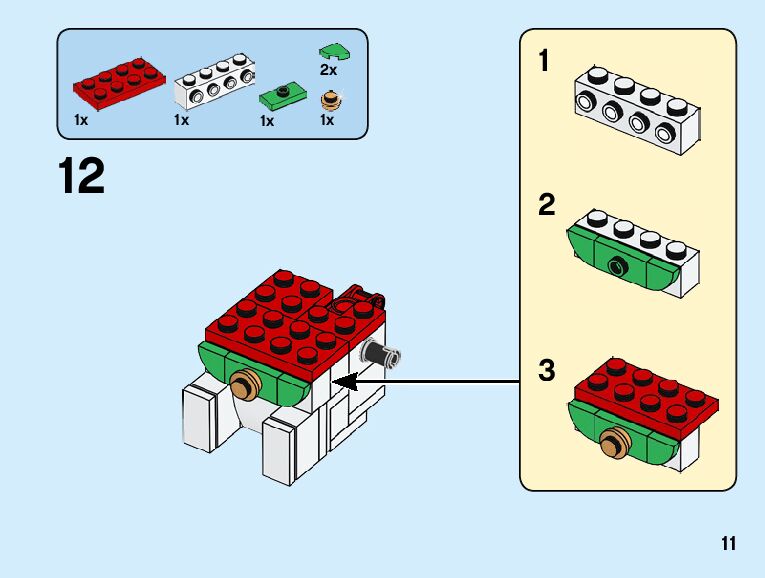 1x 1x 1x 2x 1x

12

1

2

3

11