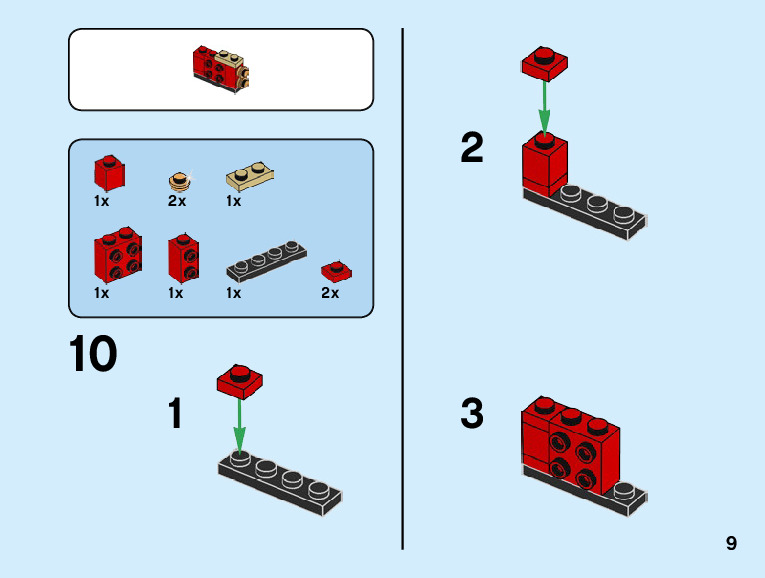 1x
2x
1x
1x
1x
1x
2x

10

1

2

3

9