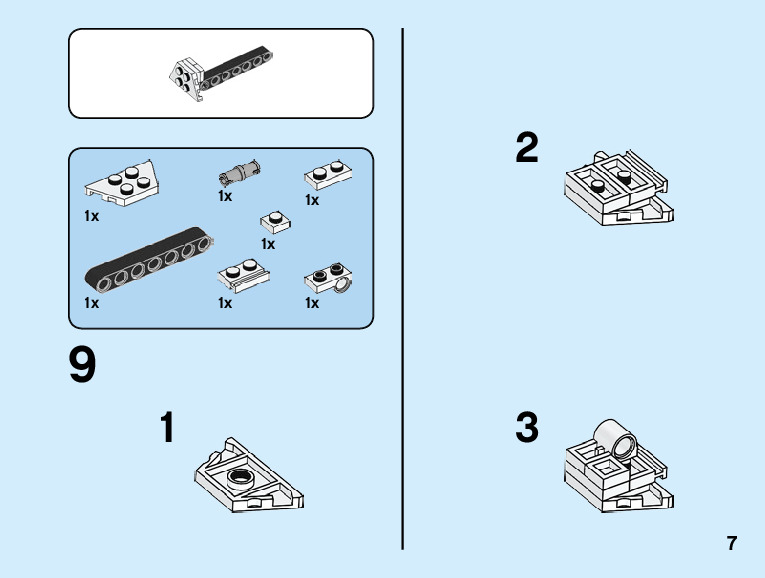 1x
1x
1x
1x
1x
1x
1x

9

1

2

3

7