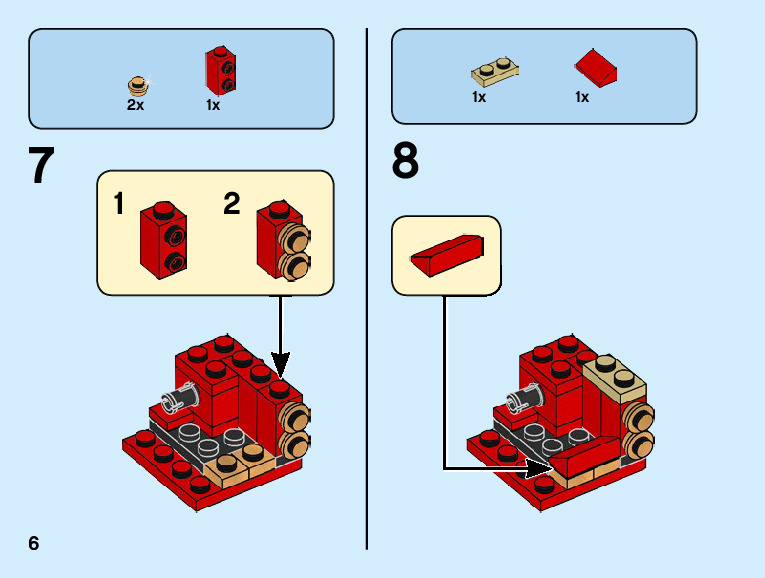 2x 1x

7

1 2

1x 1x

8

6