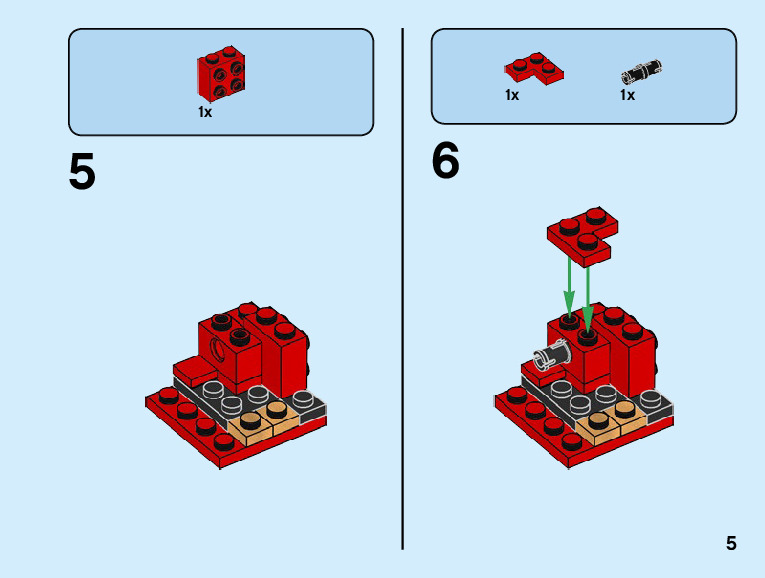 1x

5

1x

1x

6

5