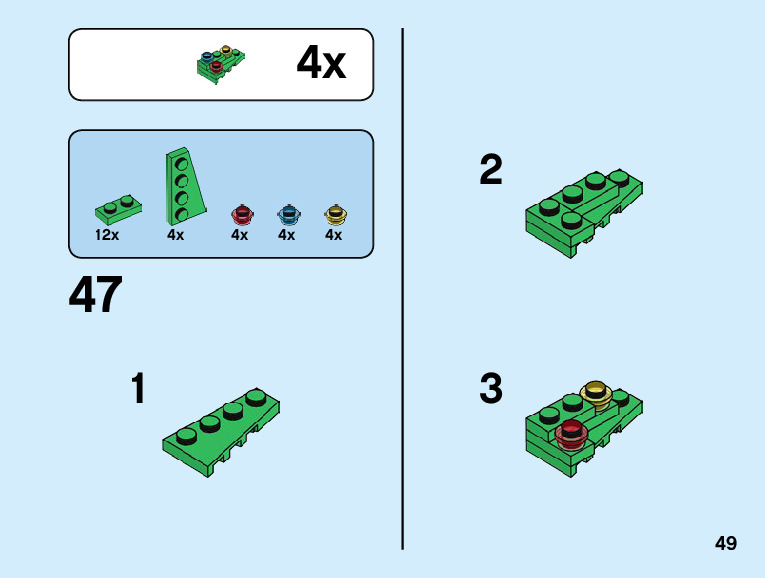 4x

12x 4x 4x 4x 4x

47

1

2

3

49