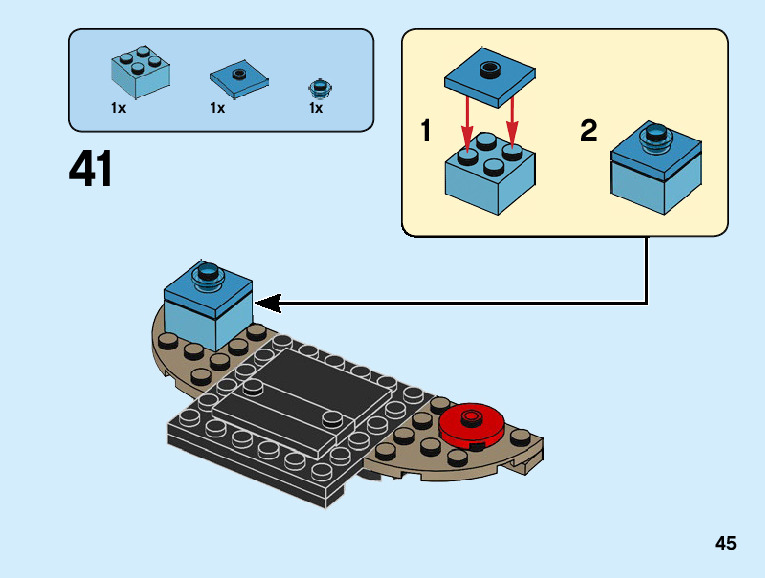 1x
1x
1x

41

1

2

45