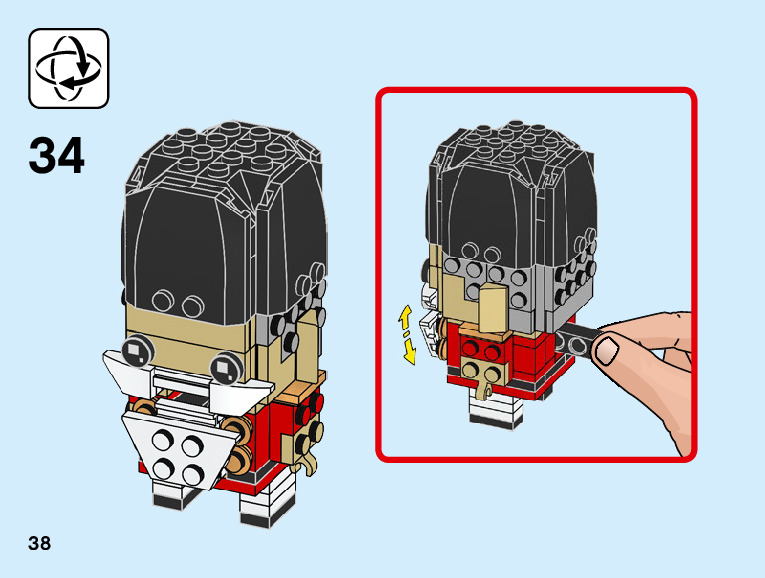 34

38