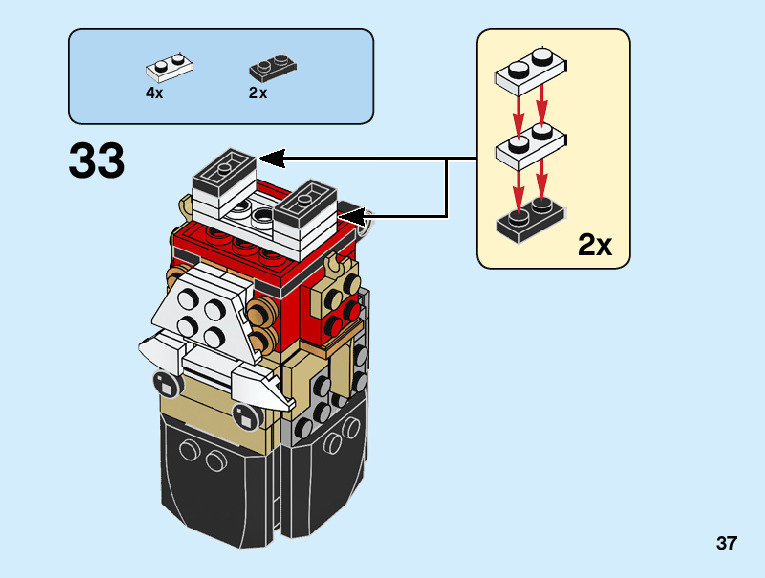 4x
2x

33

2x

37